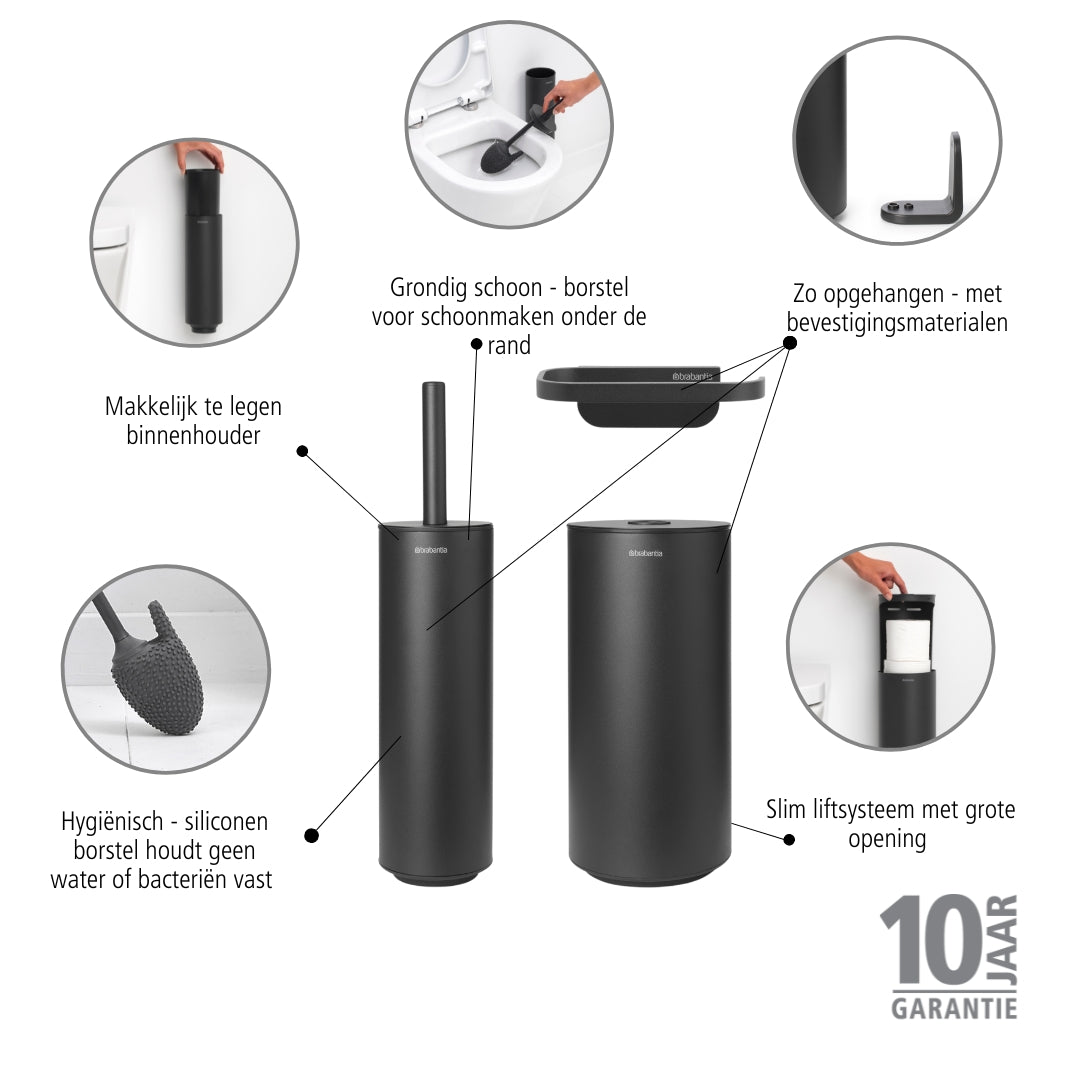 Grondig schoon - borstel voor schoonmaken onder de rand

Zo opgehangen - met bevestigingsmaterialen

Makkelijk te legen binnenhouder

brabantia

brabantia

brabantia

Hygiënisch - siliconen borstel houdt geen water of bacteriën vast

Slim liftsysteem met grote opening

10 JAAR GARANTIE