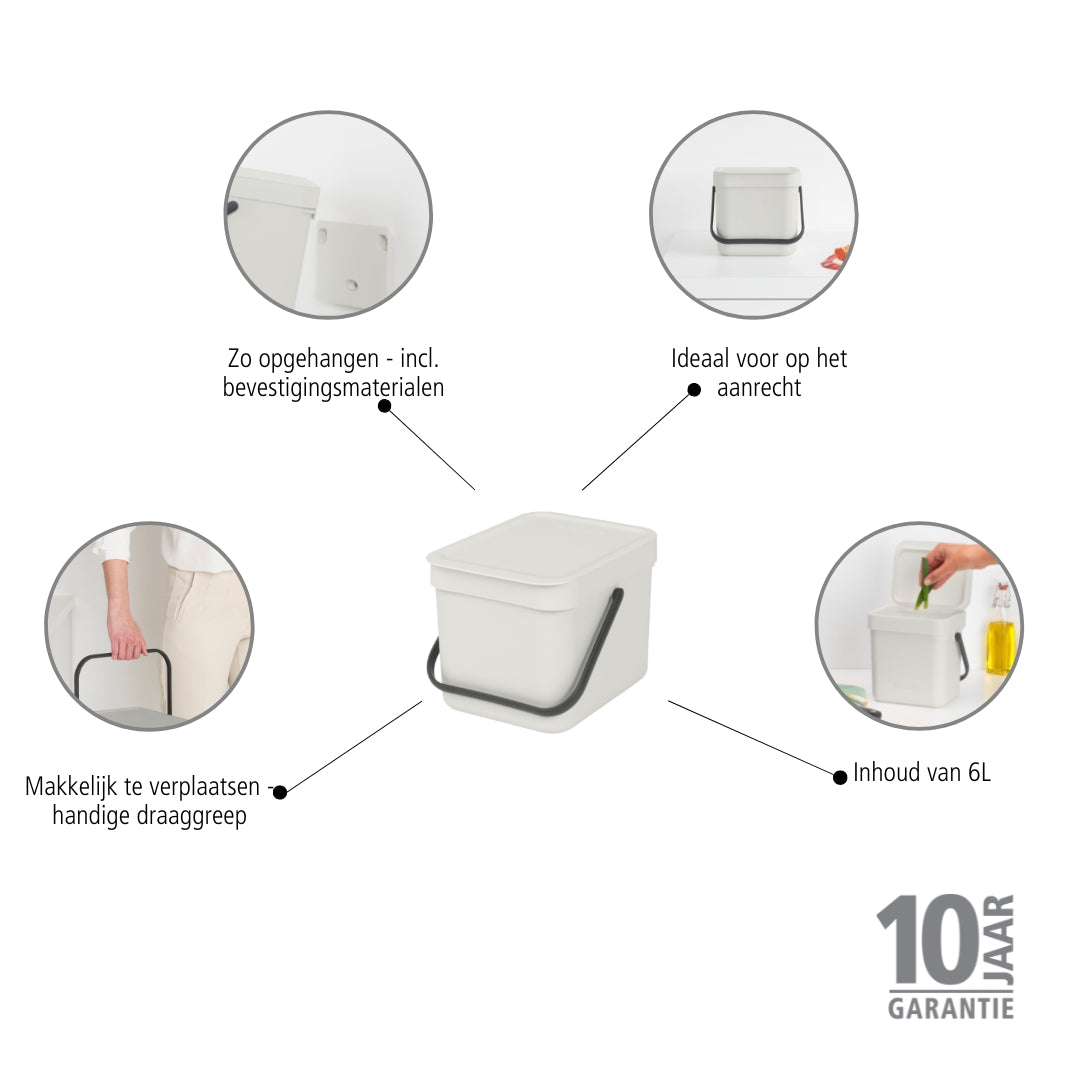 Zo opgehangen - incl. bevestigingsmaterialen

Ideaal voor op het aanrecht

Makkelijk te verplaatsen - handige draaggreep

Inhoud van 6L

10 JAAR
GARANTIE