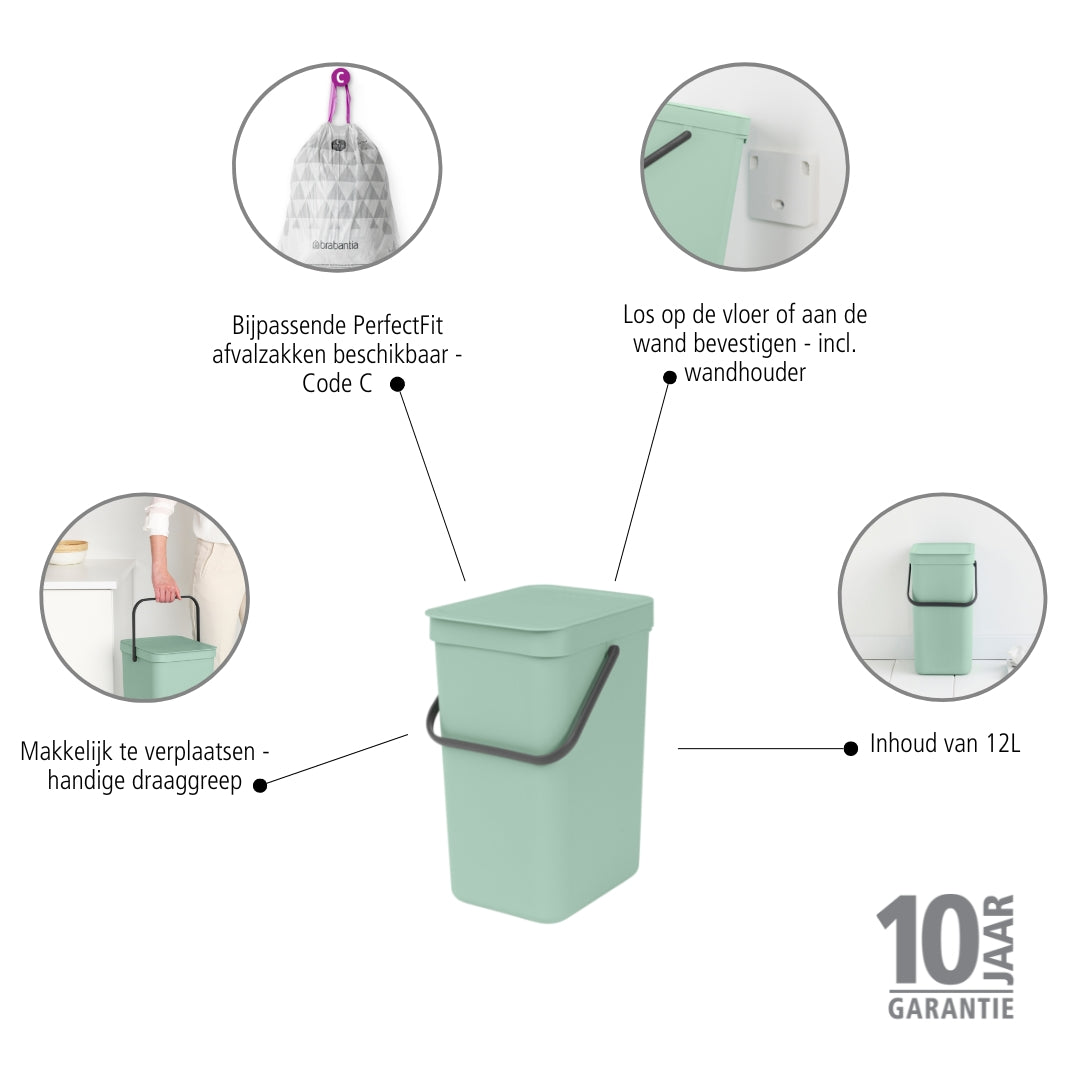 C
brabantia

Bijpassende PerfectFit afvalzakken beschikbaar - Code C

Los op de vloer of aan de wand bevestigen - incl. wandhouder

Makkelijk te verplaatsen - handige draaggreep

Inhoud van 12L

10 JAAR
GARANTIE