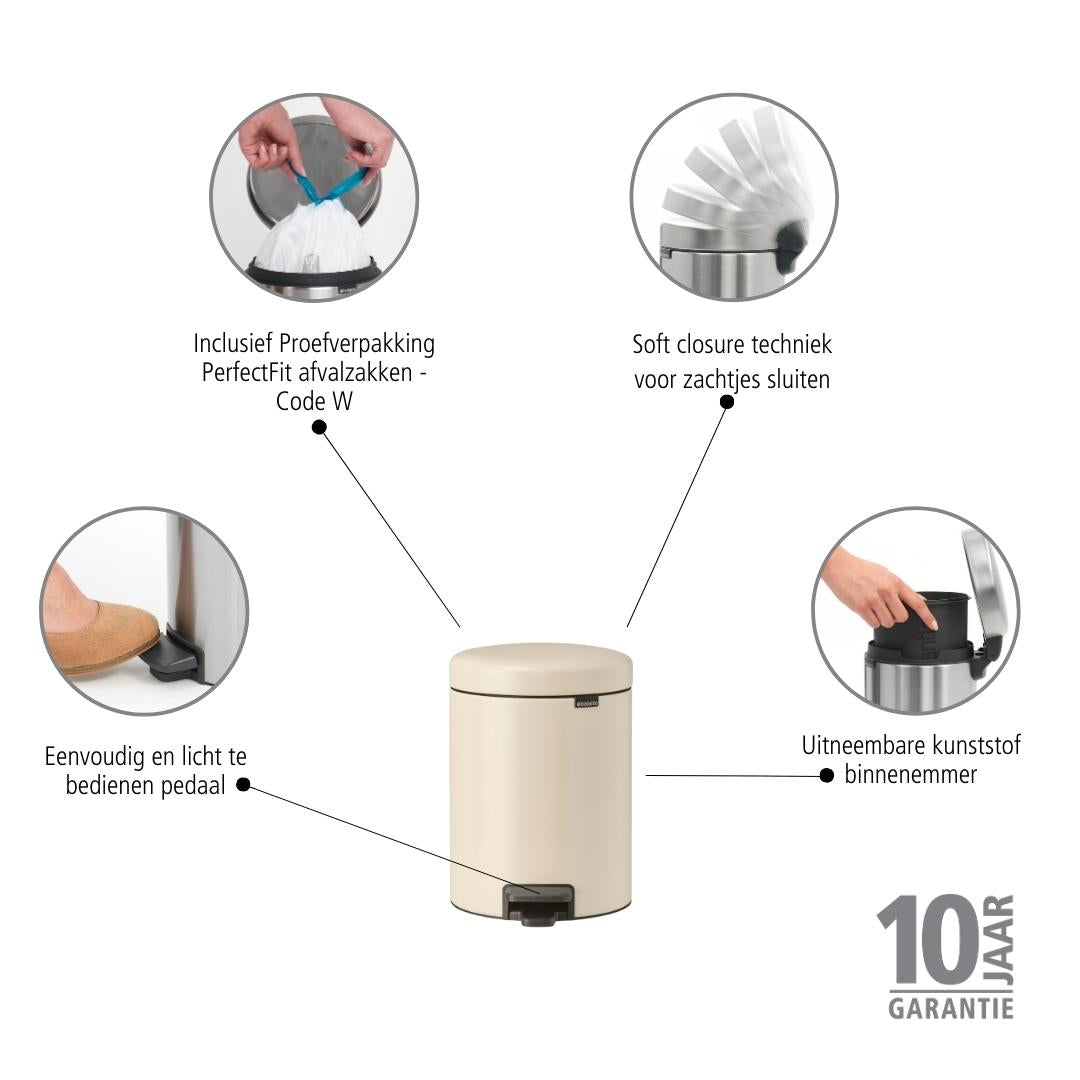 Inclusief Proefverpakking PerfectFit afvalzakken - Code W

Soft closure techniek voor zachtjes sluiten

Eenvoudig en licht te bedienen pedaal

Uitneembare kunststof binnenemmer

brabantia

10 JAAR GARANTIE