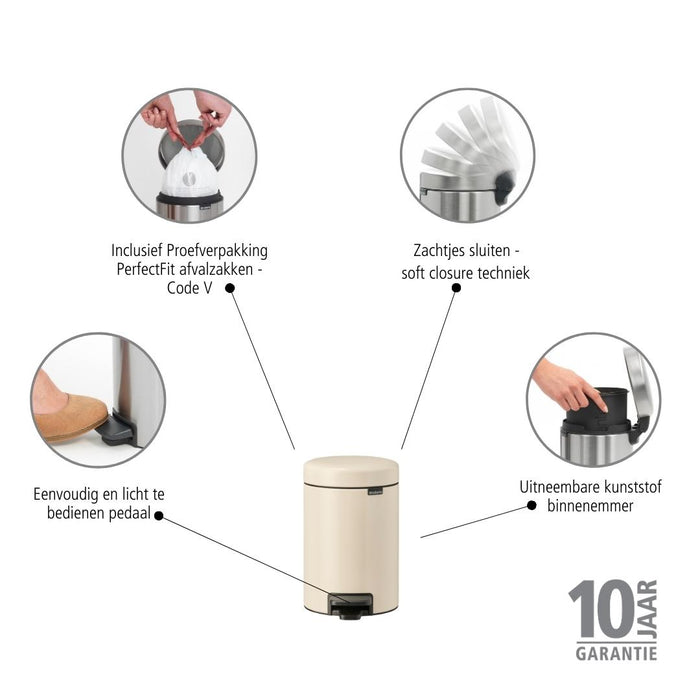 Inclusief Proefverpakking PerfectFit afvalzakken - Code V

Zachtjes sluiten - soft closure techniek

Eenvoudig en licht te bedienen pedaal

Uitneembare kunststof binnenemmer

10 JAAR GARANTIE