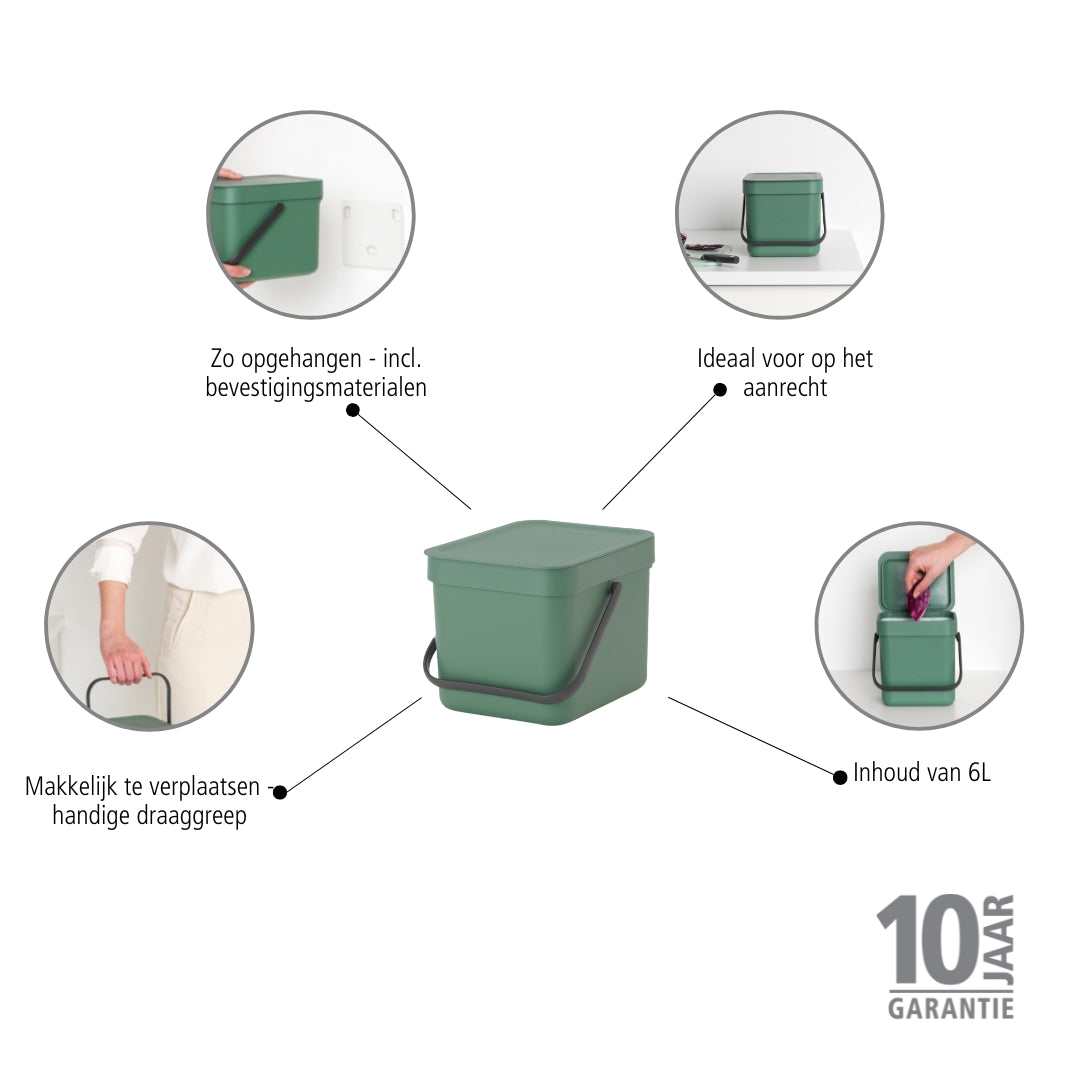 Zo opgehangen - incl. bevestigingsmaterialen

Ideaal voor op het aanrecht

Makkelijk te verplaatsen - handige draaggreep

Inhoud van 6L

10 JAAR
GARANTIE