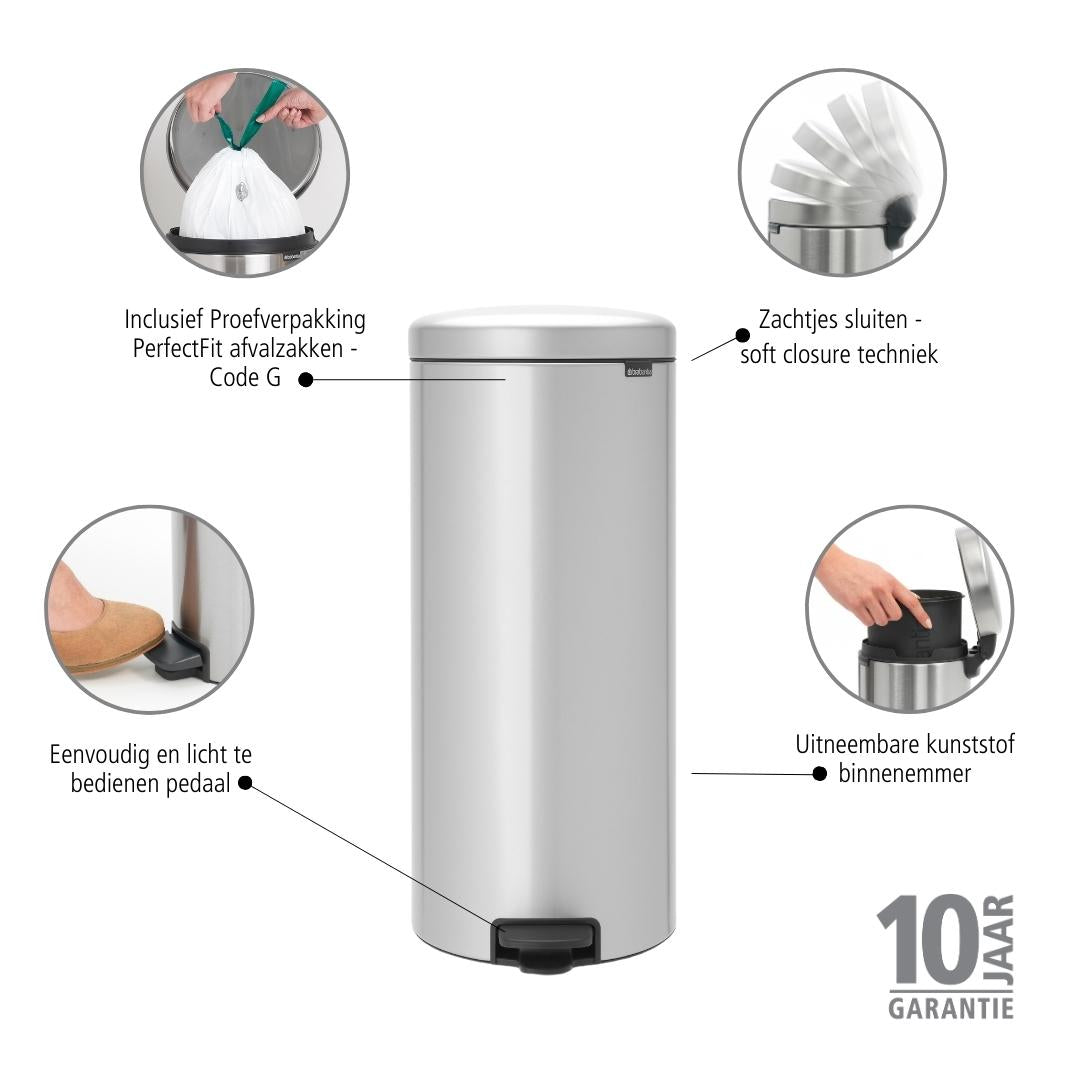 Inclusief Proefverpakking PerfectFit afvalzakken - Code G

Zachtjes sluiten - soft closure techniek

brabantia

Eenvoudig en licht te bedienen pedaal

Uitneembare kunststof binnenemmer

10 JAAR
GARANTIE