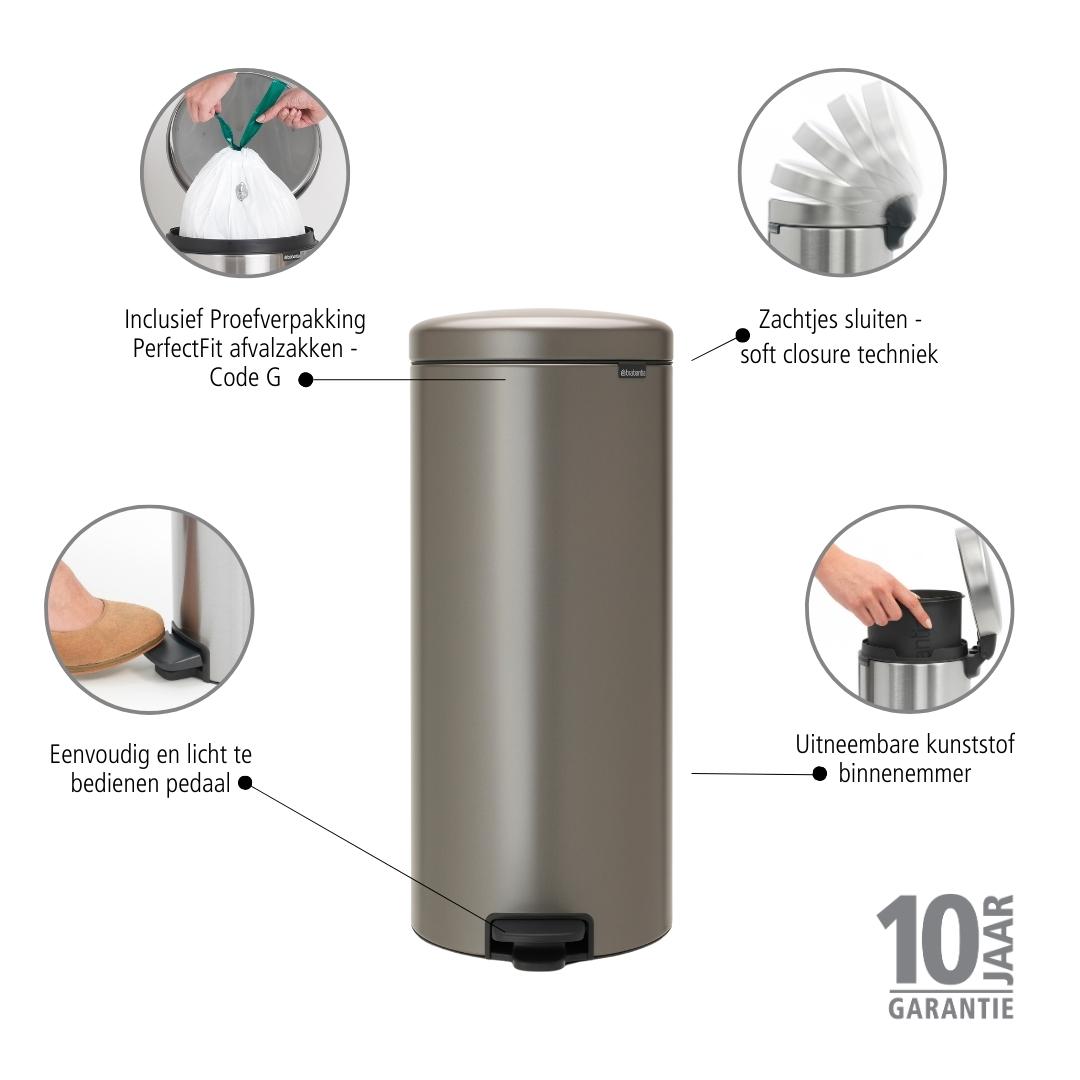 Inclusief Proefverpakking PerfectFit afvalzakken - Code G

Zachtjes sluiten - soft closure techniek

brabantia

Eenvoudig en licht te bedienen pedaal

Uitneembare kunststof binnenemmer

10 JAAR
GARANTIE