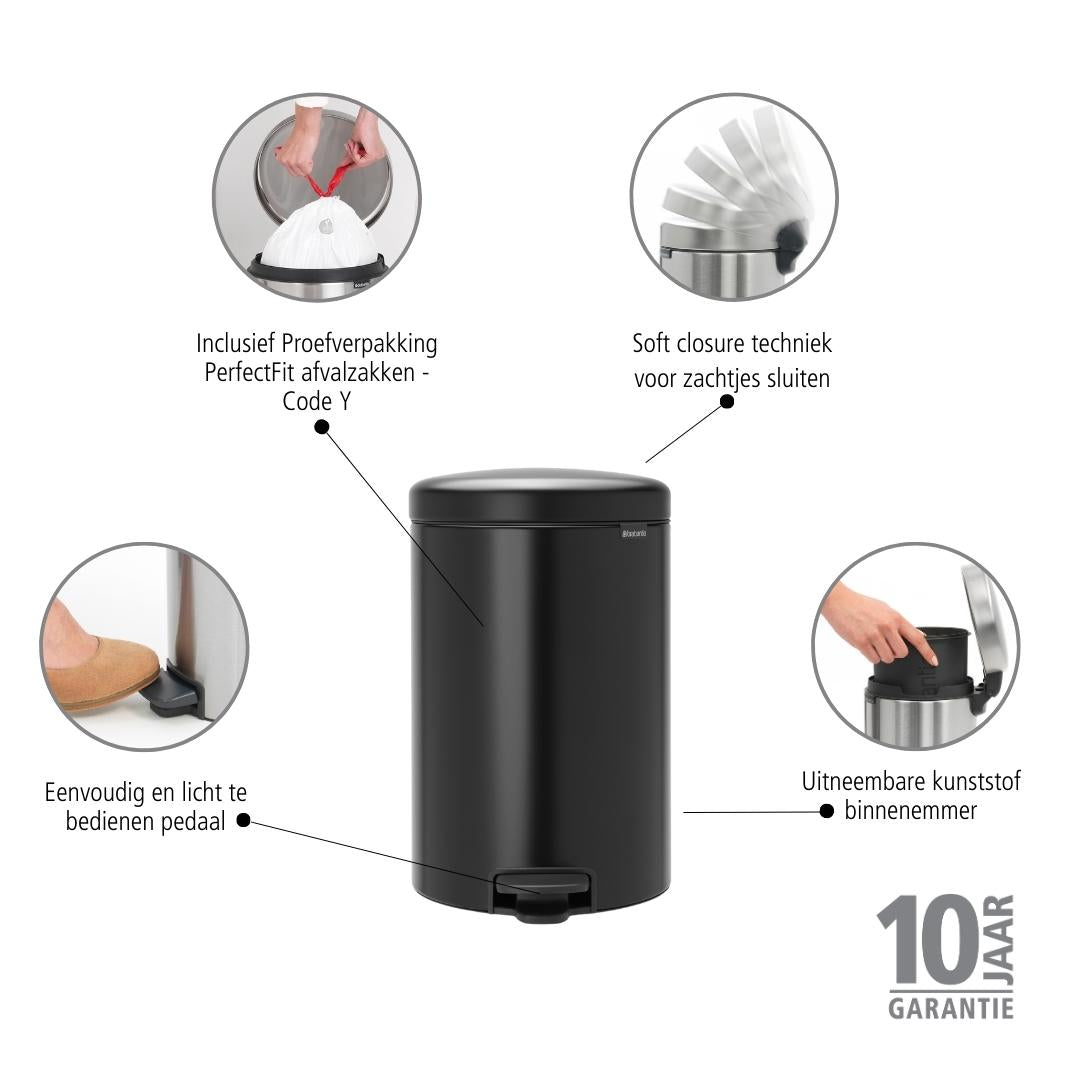 Inclusief Proefverpakking PerfectFit afvalzakken - Code Y

Soft closure techniek voor zachtjes sluiten

brabantia

Eenvoudig en licht te bedienen pedaal

Uitneembare kunststof binnenemmer

10 JAAR GARANTIE