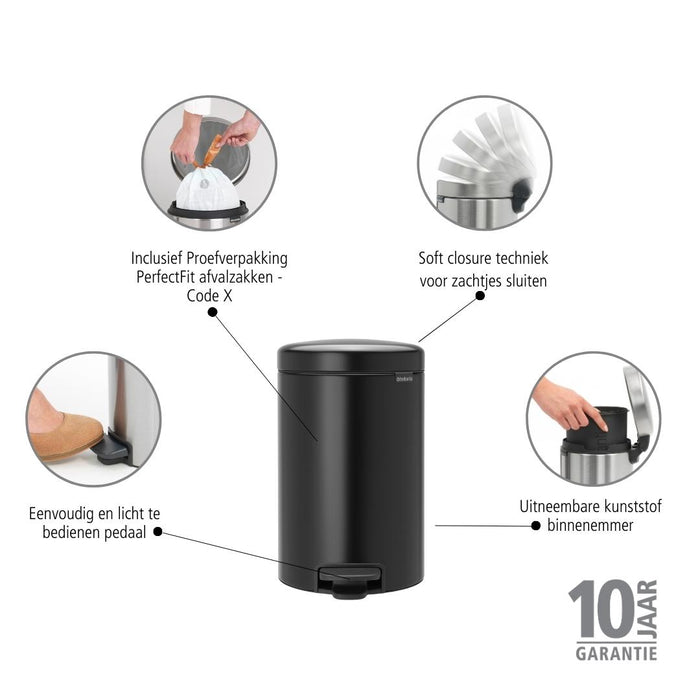 Inclusief Proefverpakking PerfectFit afvalzakken - Code X

Soft closure techniek voor zachtjes sluiten

brabantia

Eenvoudig en licht te bedienen pedaal

Uitneembare kunststof binnenemmer

10 JAAR GARANTIE