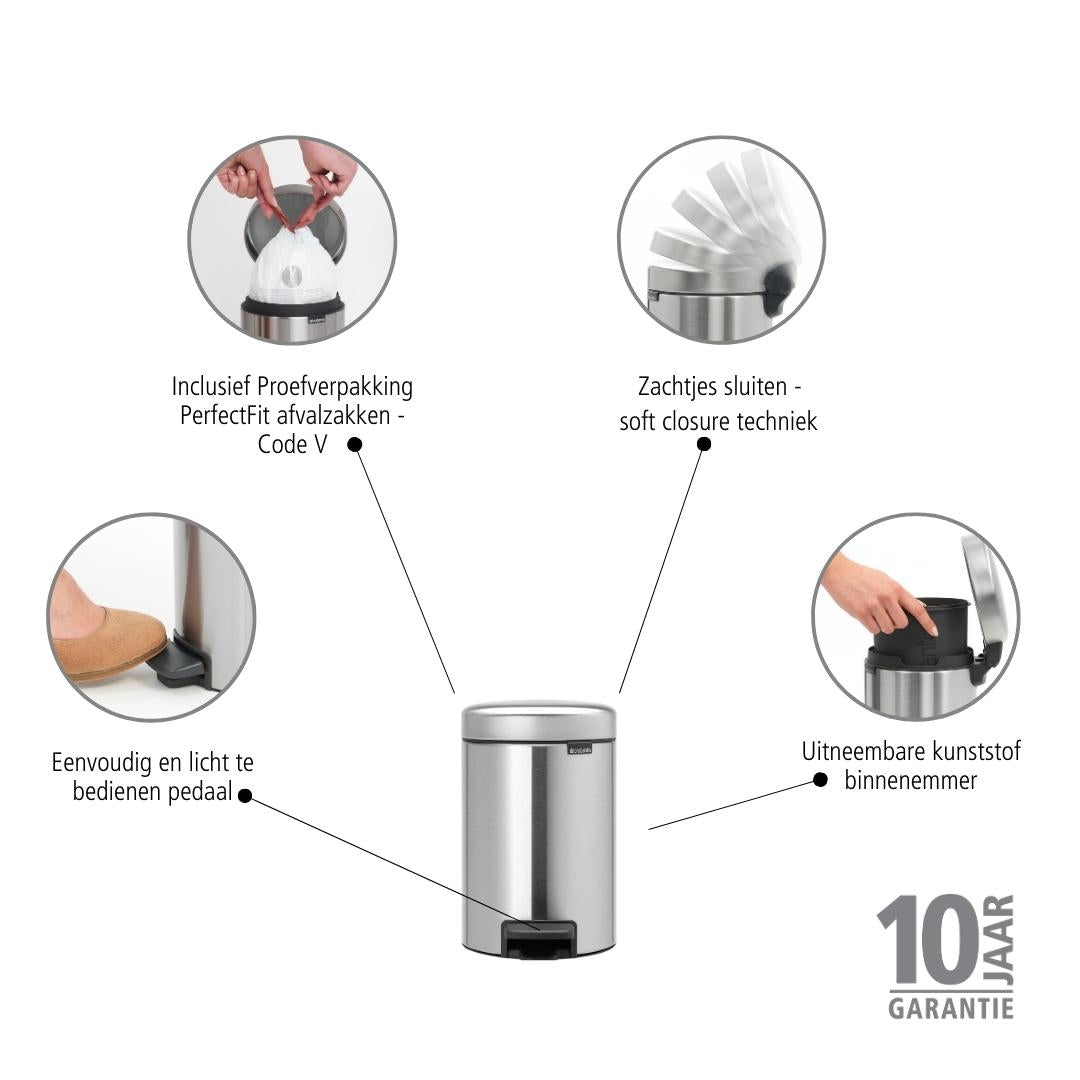 Inclusief Proefverpakking PerfectFit afvalzakken - Code V

Zachtjes sluiten - soft closure techniek

Eenvoudig en licht te bedienen pedaal

Uitneembare kunststof binnenemmer

brabantia

10 JAAR GARANTIE