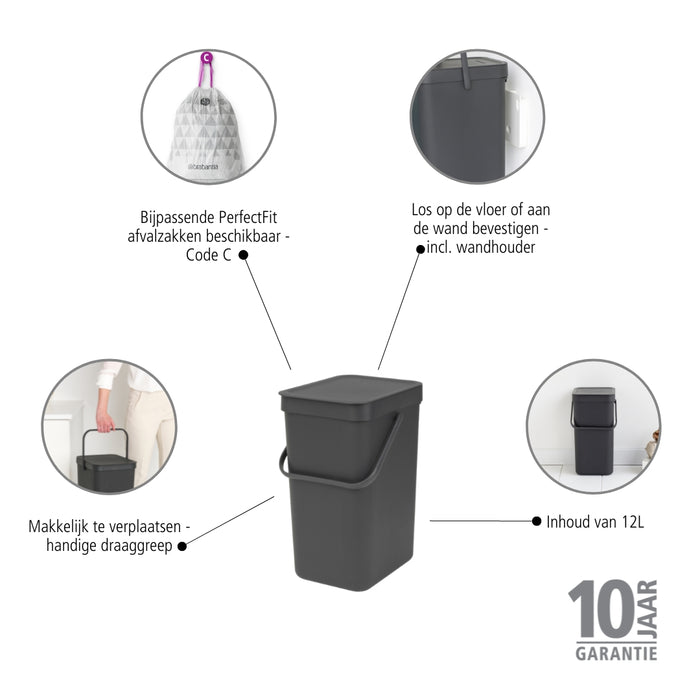 C

brabantia

Bijpassende PerfectFit afvalzakken beschikbaar - Code C

Los op de vloer of aan de wand bevestigen - incl. wandhouder

Makkelijk te verplaatsen - handige draaggreep

Inhoud van 12L

10 JAAR
GARANTIE