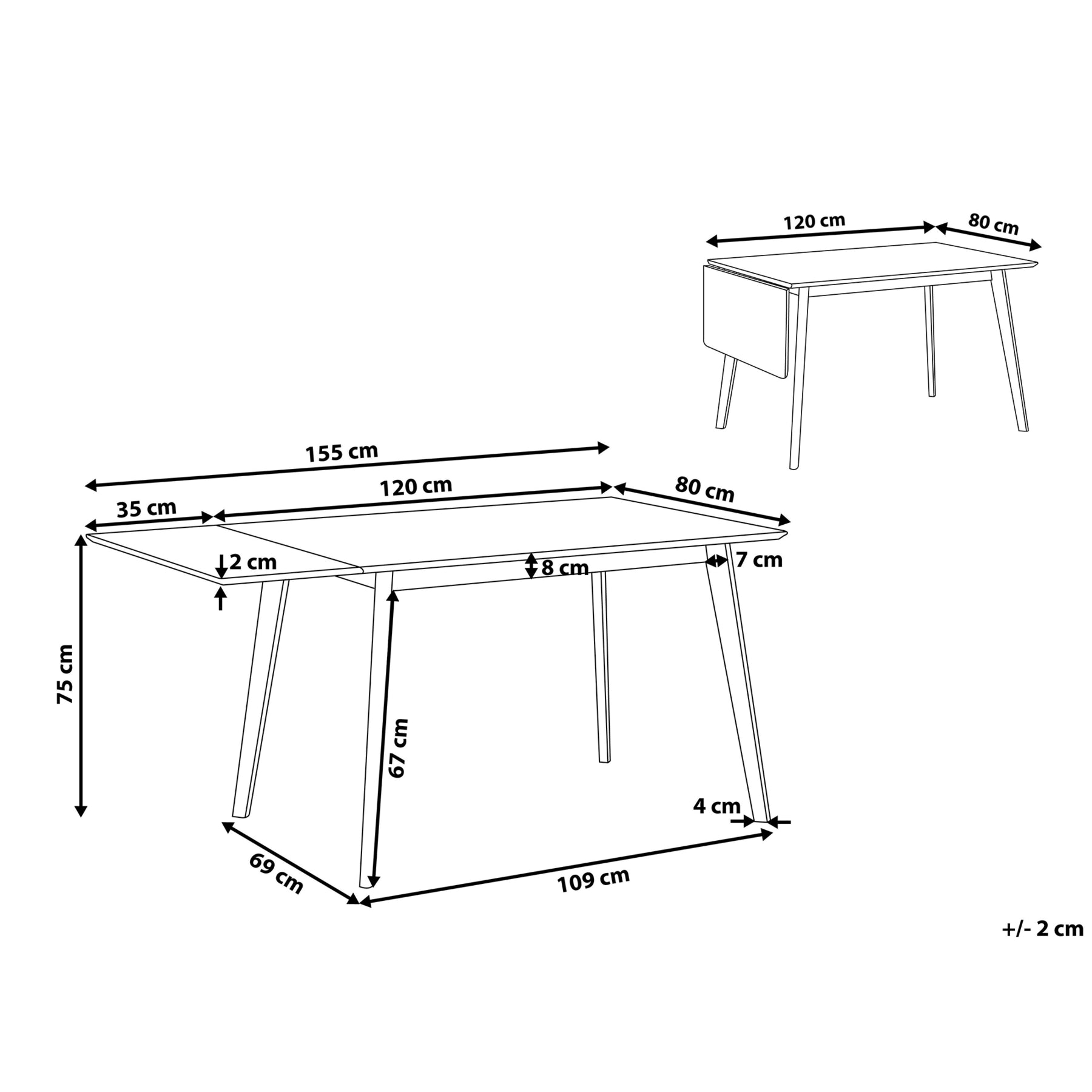 120 cm
80 cm

155 cm
120 cm
80 cm
35 cm
2 cm
8 cm
7 cm
75 cm
67 cm
4 cm
69 cm
109 cm

+/- 2 cm