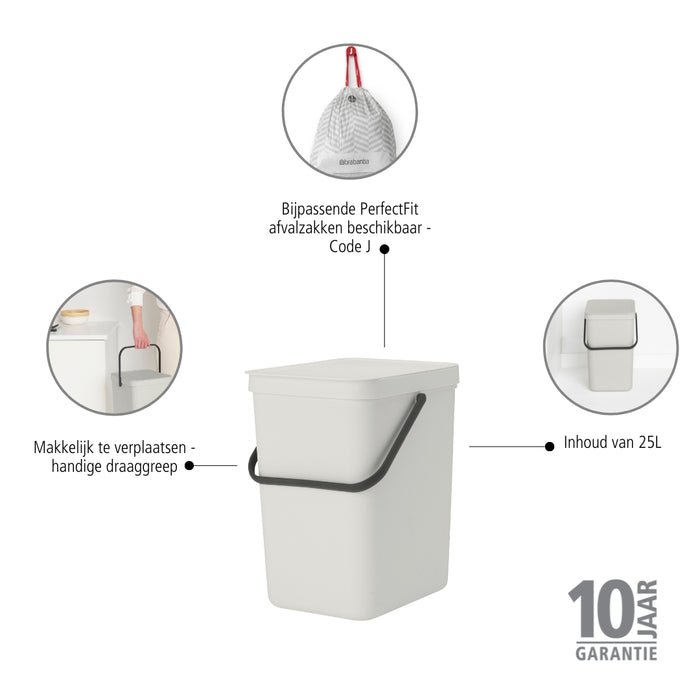 brabantia

Bijpassende PerfectFit afvalzakken beschikbaar - Code J

Makkelijk te verplaatsen - handige draaggreep

Inhoud van 25L

10 JAAR
GARANTIE