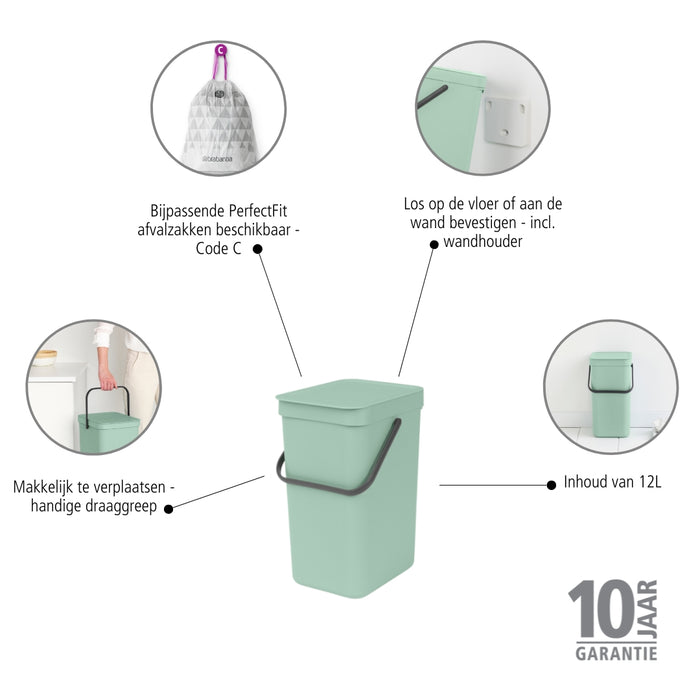 C
brabantia

Bijpassende PerfectFit afvalzakken beschikbaar - Code C

Los op de vloer of aan de wand bevestigen - incl. wandhouder

Makkelijk te verplaatsen - handige draaggreep

Inhoud van 12L

10 JAAR
GARANTIE